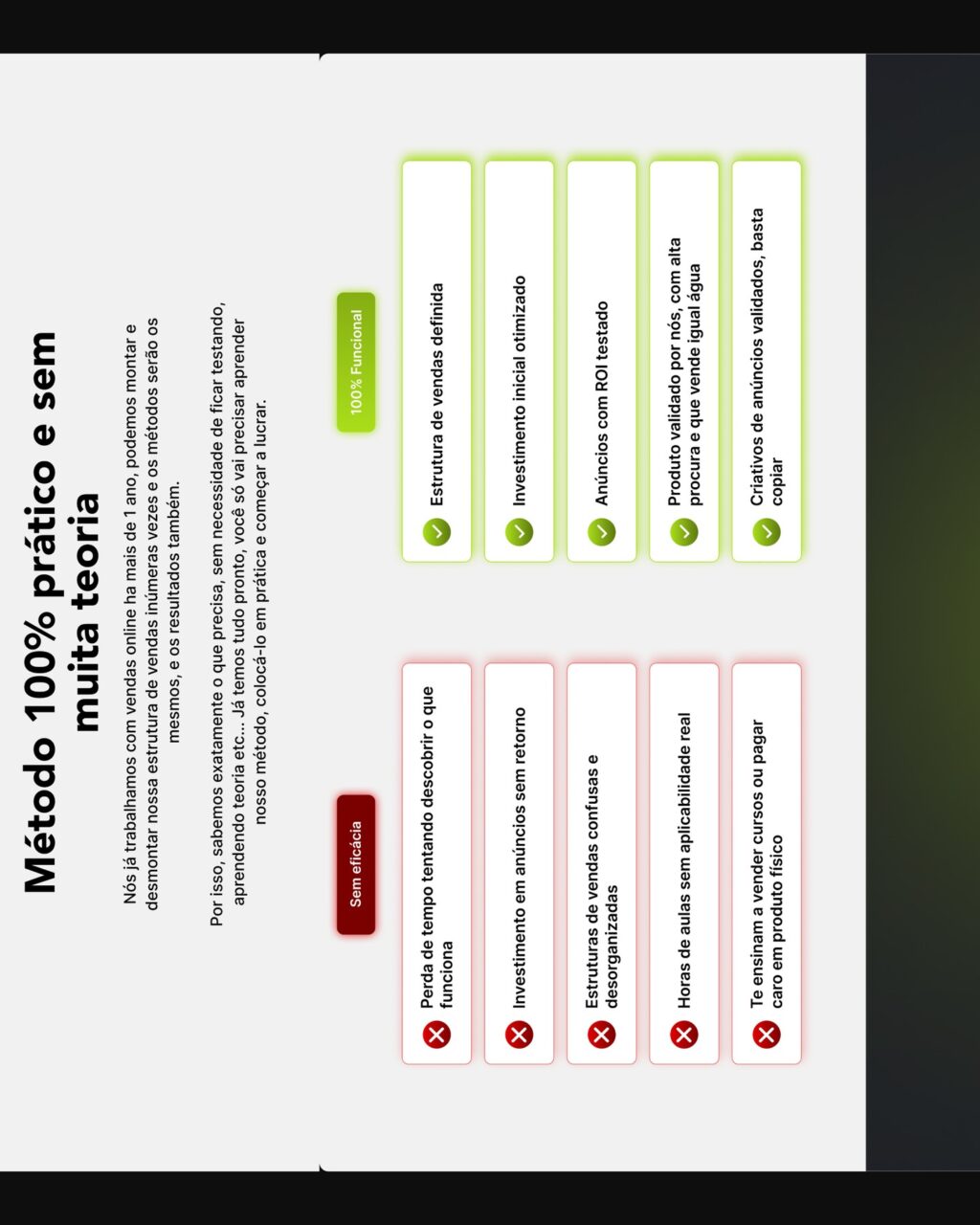 Método 100% prático e sem muita teoria

Nós já trabalhamos com vendas online ha mais de 1 ano, podemos montar e desmontar nossa estrutura de vendas inúmeras vezes e os métodos serão os mesmos, e os resultados também.

Por isso, sabemos exatamente o que precisa, sem necessidade de ficar testando, aprendendo teoria etc... Já temos tudo pronto, você só vai precisar aprender nosso método, colocá-lo em prática e começar a lucrar.

Sem eficácia

Perda de tempo tentando descobrir o que funciona

Investimento em anúncios sem retorno

Estruturas de vendas confusas e desorganizadas

Horas de aulas sem aplicabilidade real

Te ensinam a vender cursos ou pagar caro em produto físico

100% Funcional

Estrutura de vendas definida

Investimento inicial otimizado

Anúncios com ROI testado

Produto validado por nós, com alta procura e que vende igual água

Criativos de anúncios validados, basta copiar